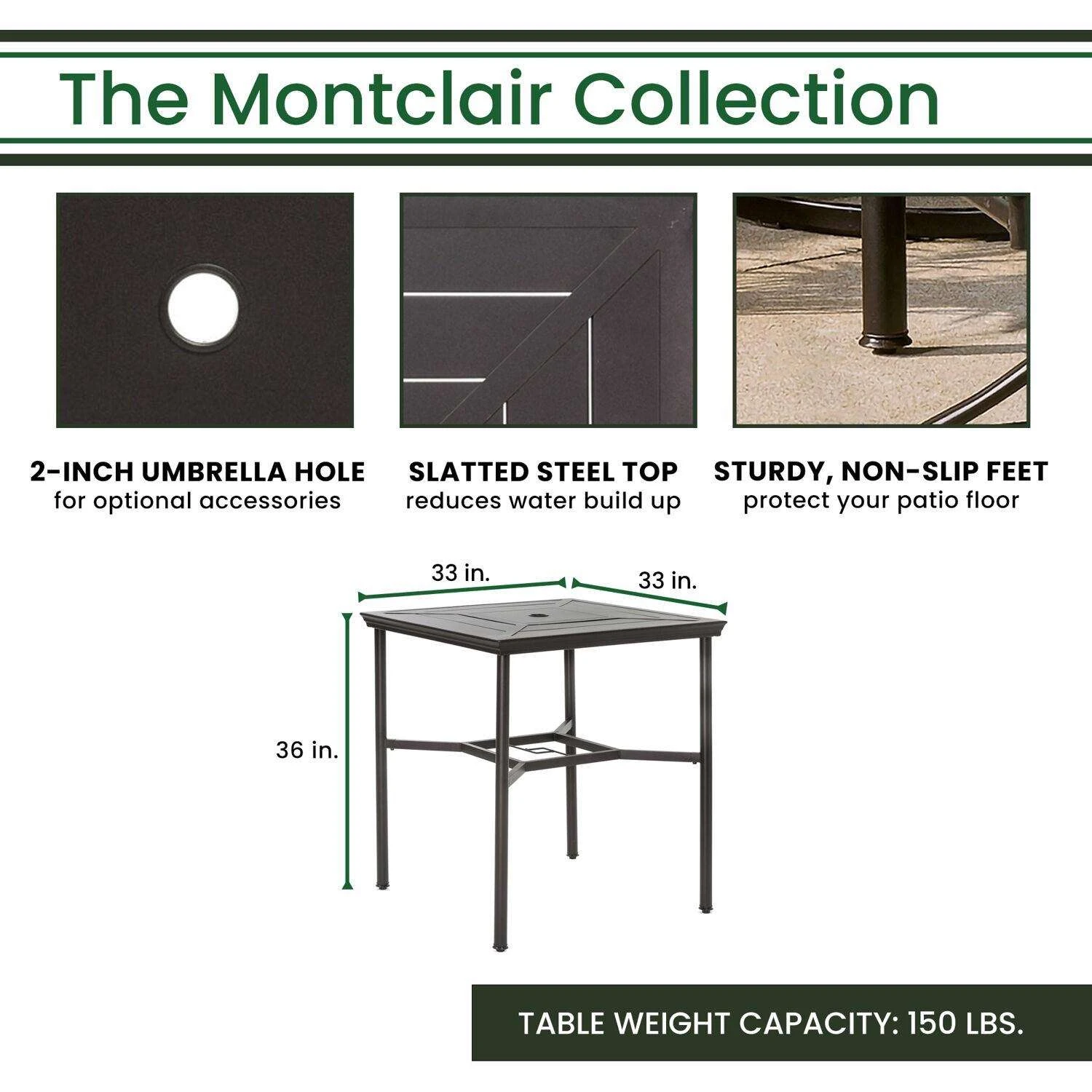 The Montclair Collection

2-INCH UMBRELLA HOLE
for optional accessories

SLATTED STEEL TOP
reduces water build up

STURDY, NON-SLIP FEET
protect your patio floor

33 in.

33 in.

36 in.

TABLE WEIGHT CAPACITY: 150 LBS.