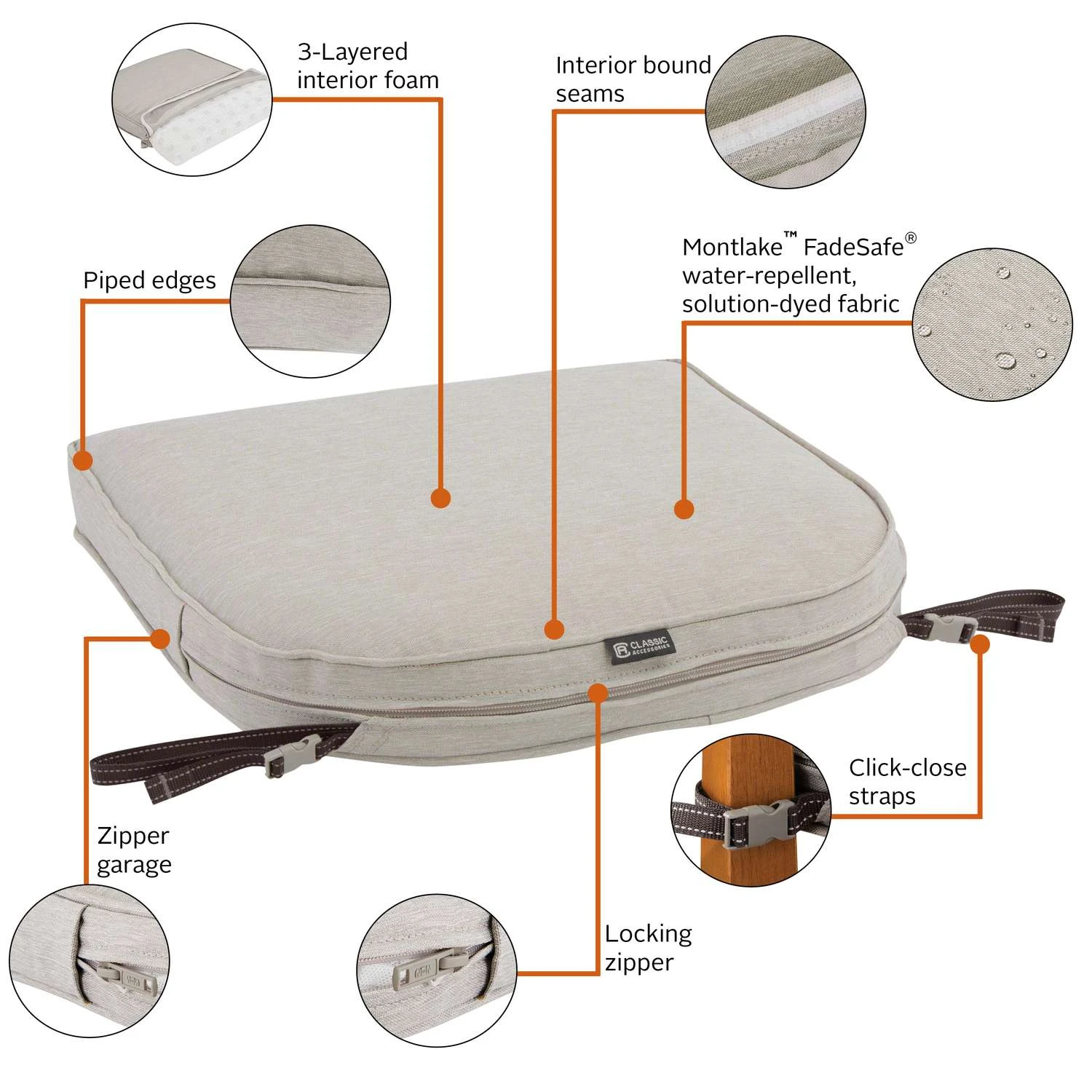 3-Layered interior foam

Interior bound seams

Piped edges

Montlake™ FadeSafe® water-repellent, solution-dyed fabric

CLASSIC ACCESSORIES

Click-close straps

Zipper garage

Locking zipper