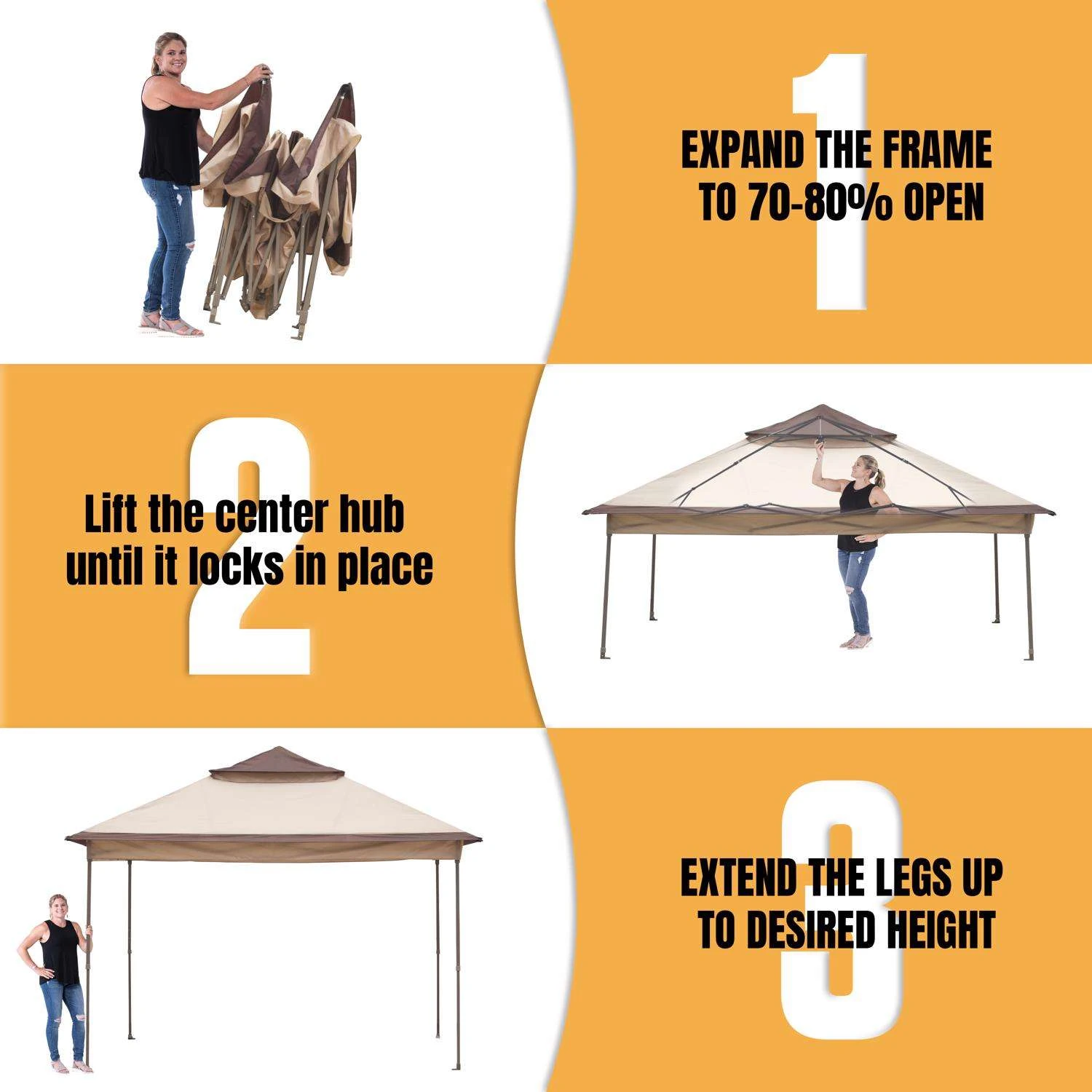 1

EXPAND THE FRAME TO 70-80% OPEN

2

Lift the center hub until it locks in place

3

EXTEND THE LEGS UP TO DESIRED HEIGHT