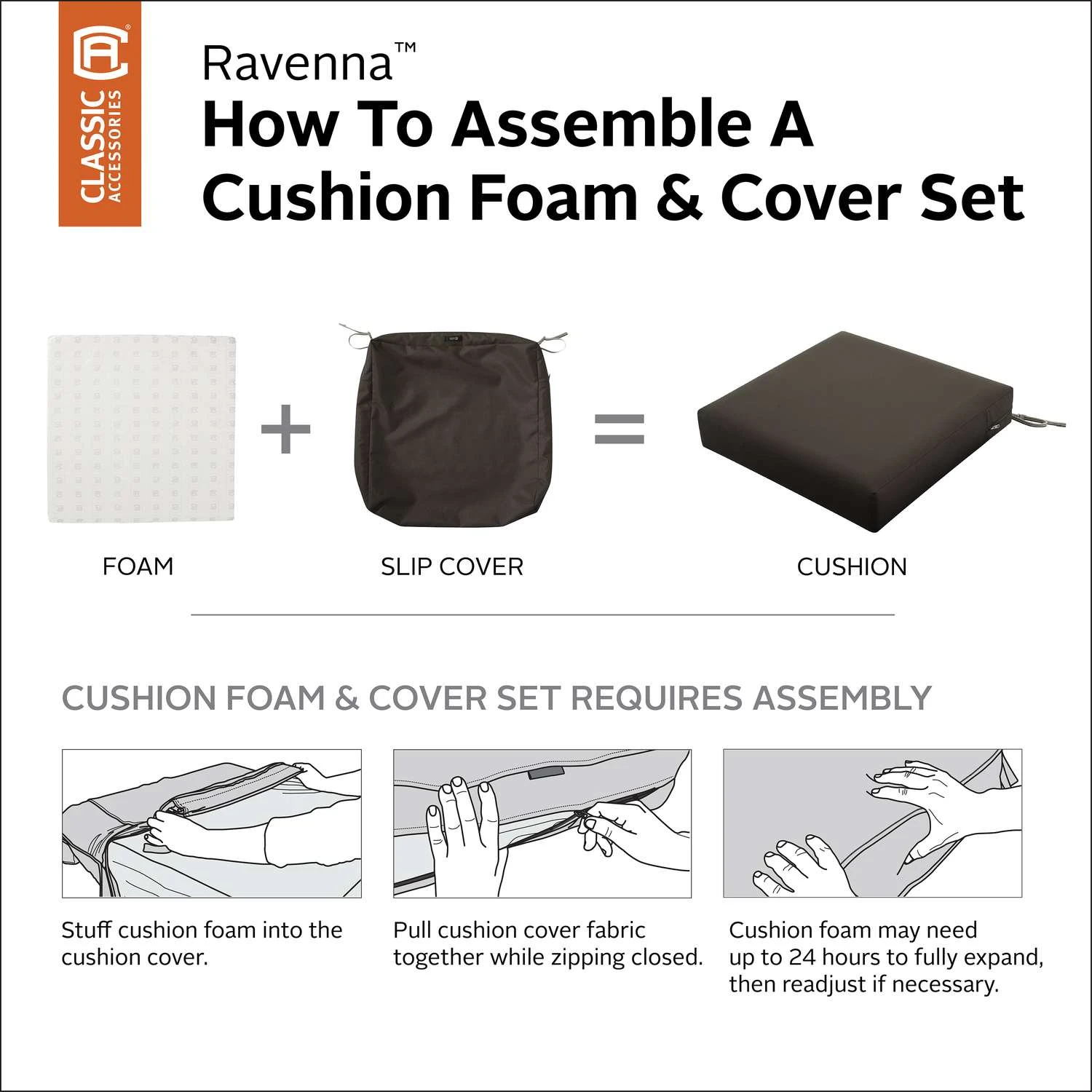 CLASSIC ACCESSORIES

Ravenna™
How To Assemble A Cushion Foam & Cover Set

FOAM + SLIP COVER = CUSHION

CUSHION FOAM & COVER SET REQUIRES ASSEMBLY

Stuff cushion foam into the cushion cover.

Pull cushion cover fabric together while zipping closed.

Cushion foam may need up to 24 hours to fully expand, then readjust if necessary.