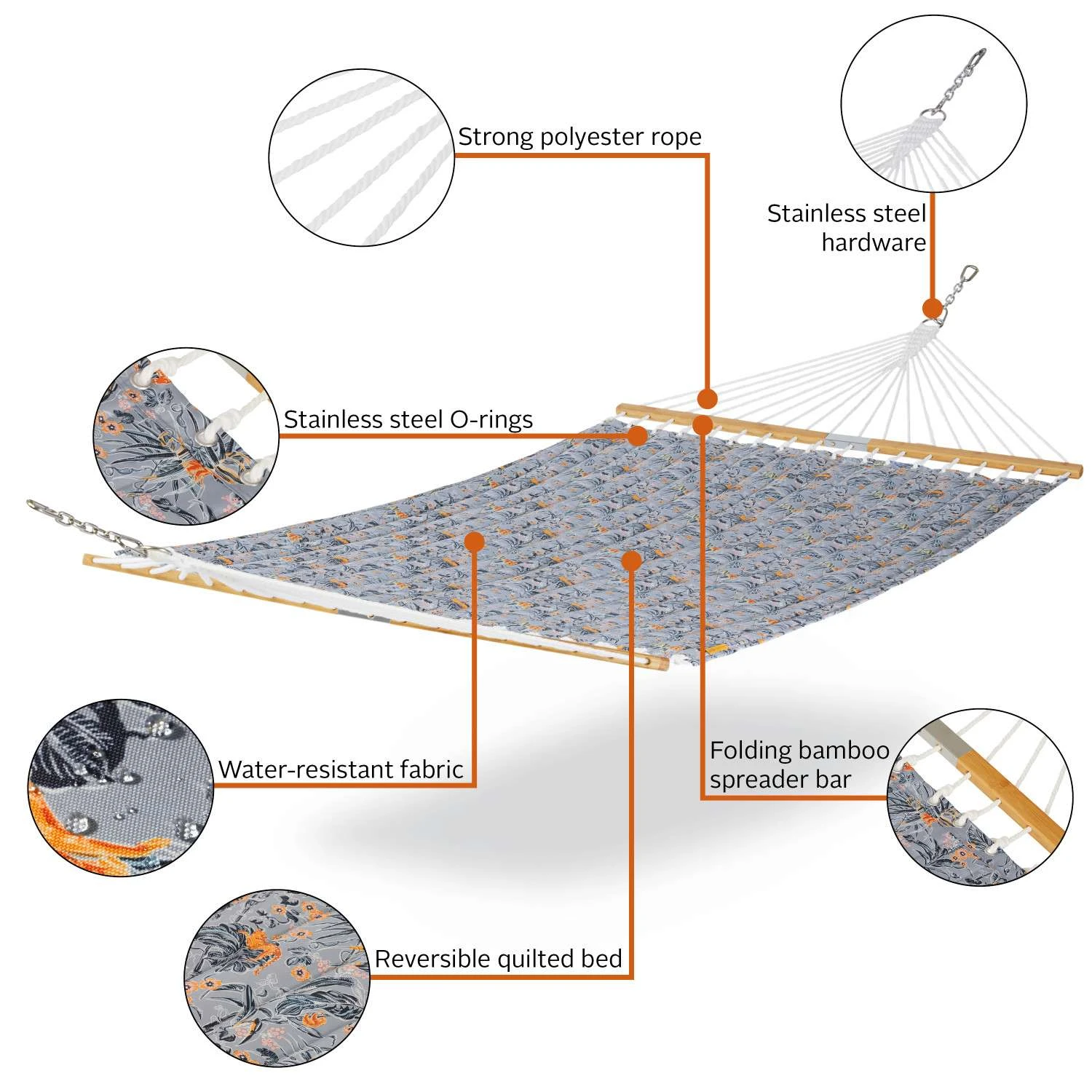 Strong polyester rope

Stainless steel hardware

Stainless steel O-rings

Water-resistant fabric

Folding bamboo spreader bar

Reversible quilted bed